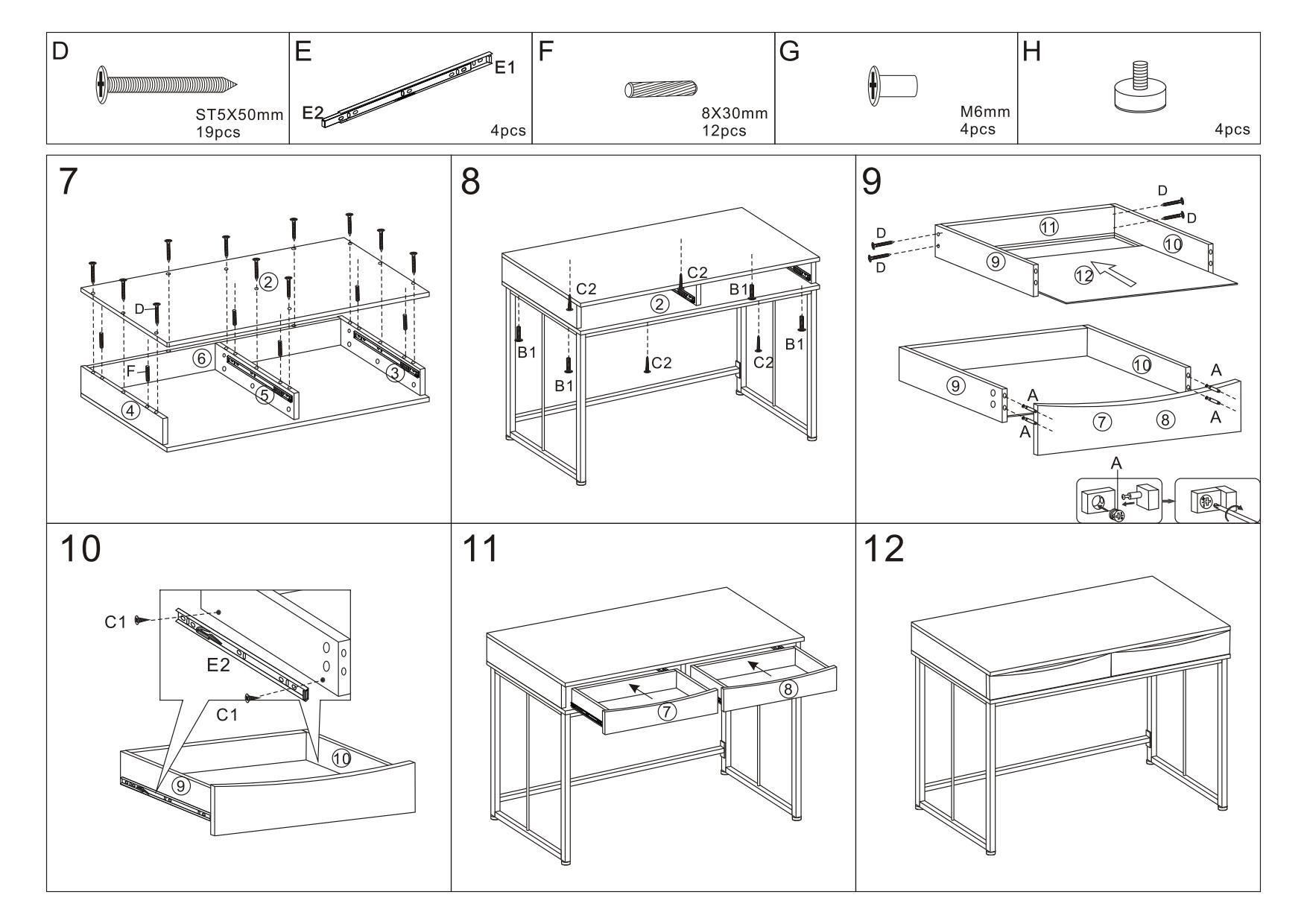 D
ST5X50mm
19pcs

E
E1
E2
4pcs

F
8X30mm
12pcs

G
M6mm
4pcs

H
4pcs

7
②
D
⑥
F
③
⑤
④

8
C2
C2
B1
②
B1
B1
C2
C2
B1

9
D
D
D
D
⑪
⑩
⑨
⑫
⑩
⑨
A
A
A
A
⑦
⑧
A

10
C1
E2
C1
⑩
⑨

11
⑦
⑧

12