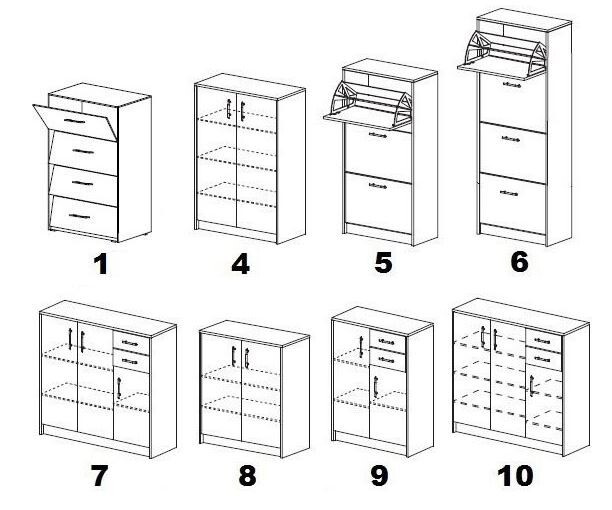 1
4
5
6
7
8
9
10