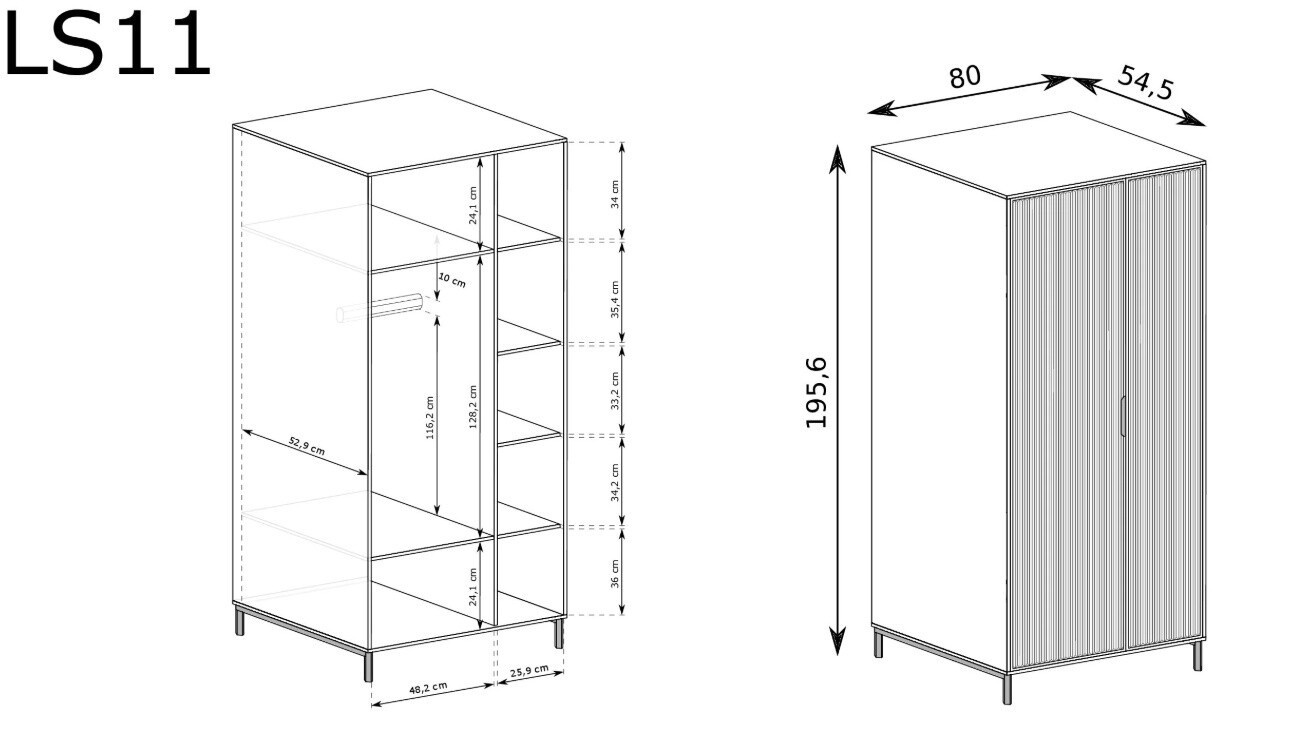 LS11

24,1 cm
34 cm
10 cm
35,4 cm
116,2 cm
128,2 cm
33,2 cm
52,9 cm
34,2 cm
24,1 cm
36 cm
48,2 cm
25,9 cm

80
54,5
195,6